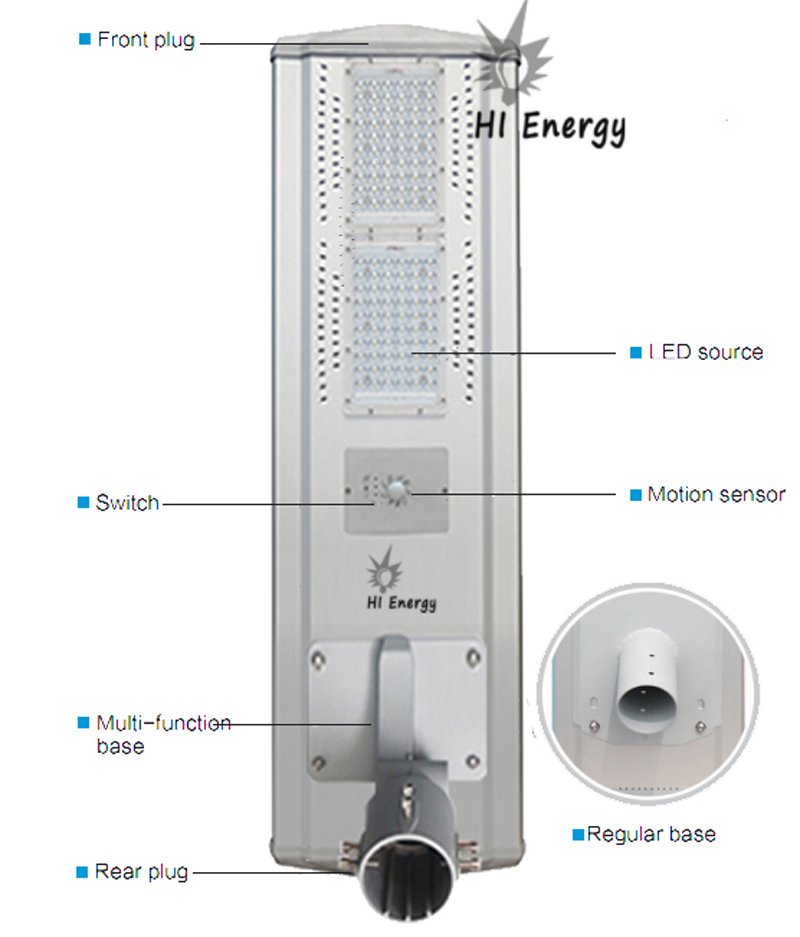 Front plug

HI Energy

LED source

Switch

Motion sensor

HI Energy

Multi-function base

Regular base

Rear plug