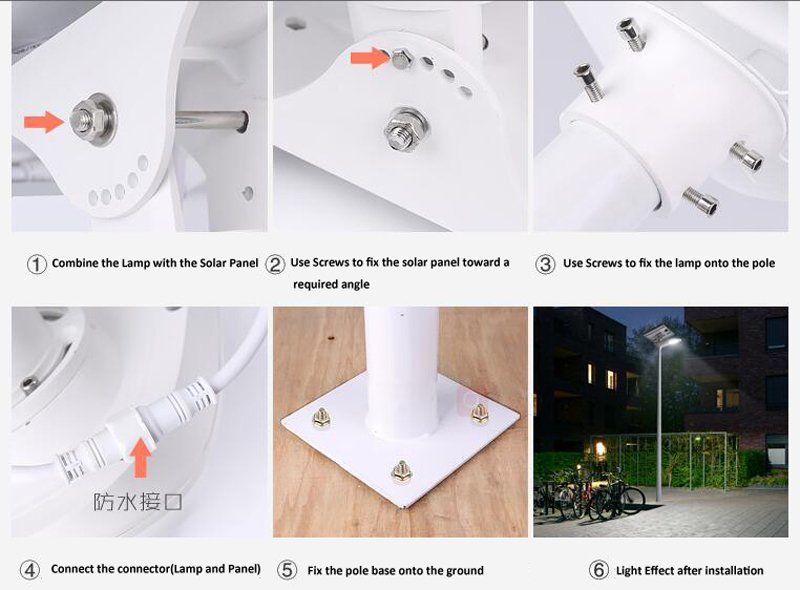 ① Combine the Lamp with the Solar Panel

② Use Screws to fix the solar panel toward a required angle

③ Use Screws to fix the lamp onto the pole

防水接口

④ Connect the connector(Lamp and Panel)

⑤ Fix the pole base onto the ground

⑥ Light Effect after installation