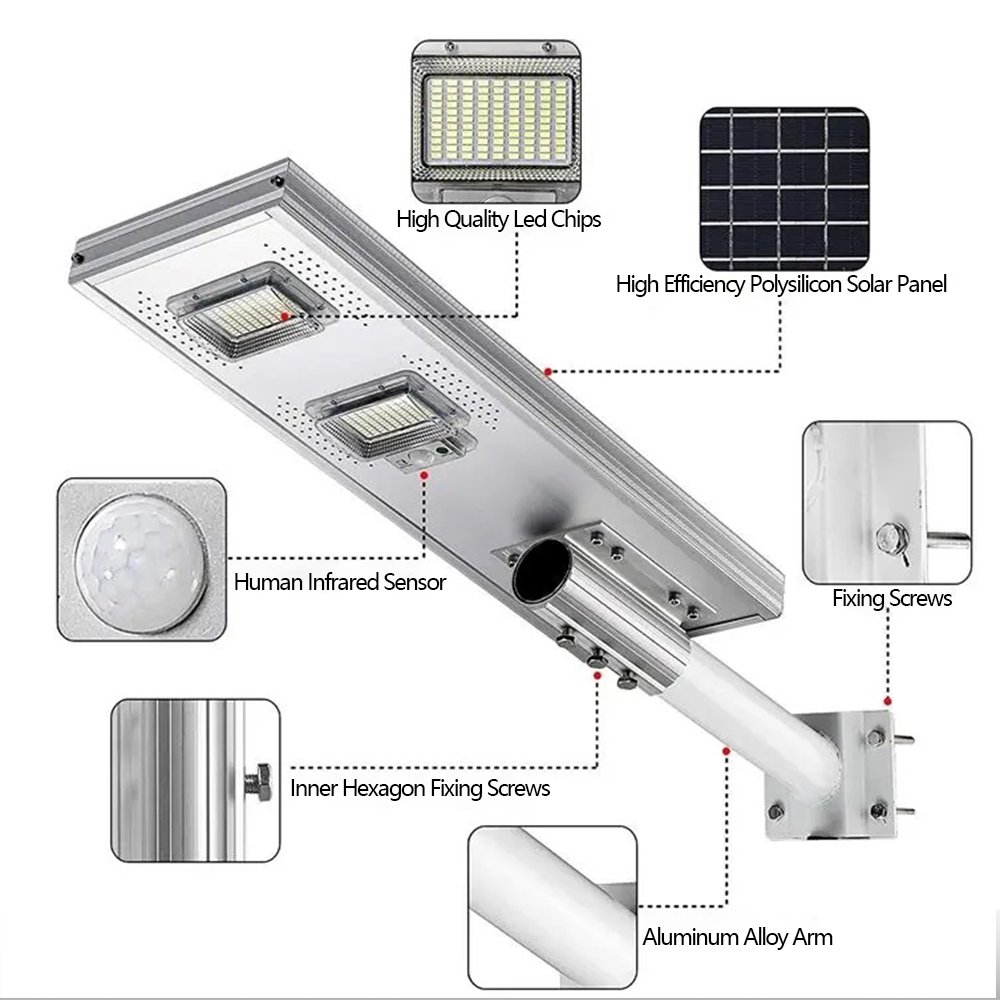 High Quality Led Chips

High Efficiency Polysilicon Solar Panel

Human Infrared Sensor

Fixing Screws

Inner Hexagon Fixing Screws

Aluminum Alloy Arm